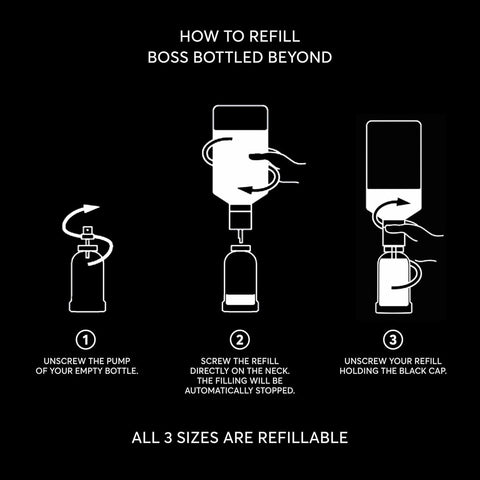 HOW TO REFILL
BOSS BOTTLED BEYOND

1
UNSCREW THE PUMP OF YOUR EMPTY BOTTLE.

2
SCREW THE REFILL DIRECTLY ON THE NECK. THE FILLING WILL BE AUTOMATICALLY STOPPED.

3
UNSCREW YOUR REFILL HOLDING THE BLACK CAP.

ALL 3 SIZES ARE REFILLABLE