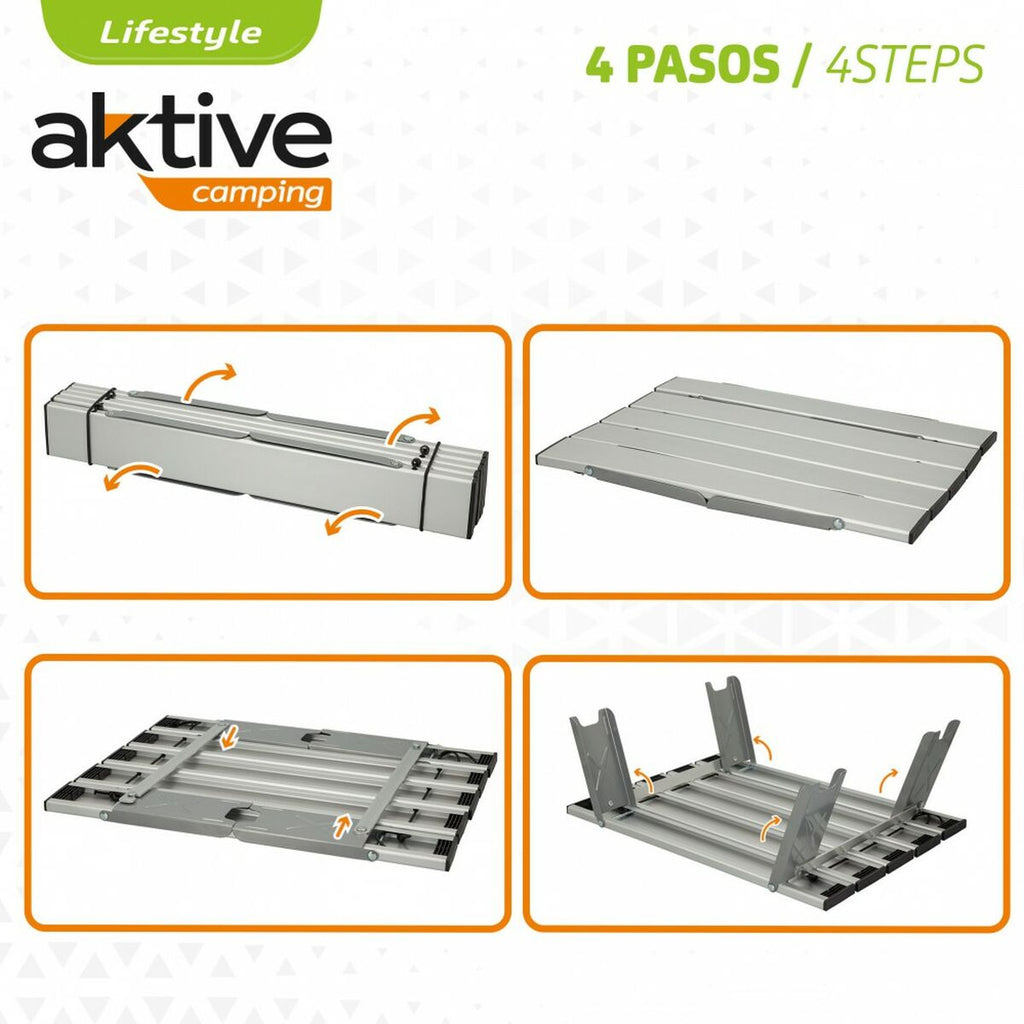 Lifestyle

aktive camping

4 PASOS / 4STEPS